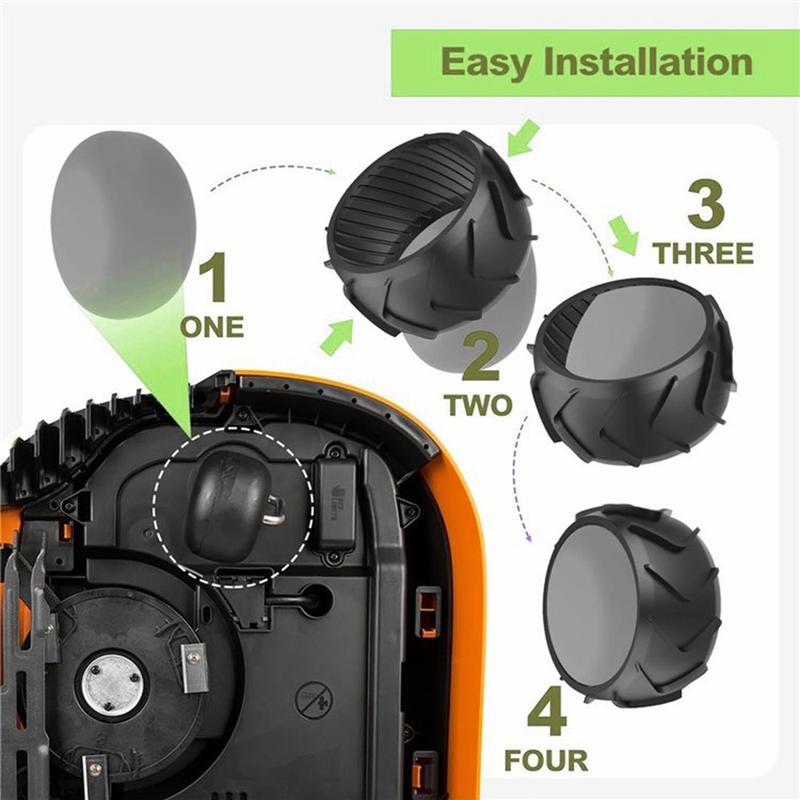 Easy Installation

1
ONE

2
TWO

3
THREE

4
FOUR