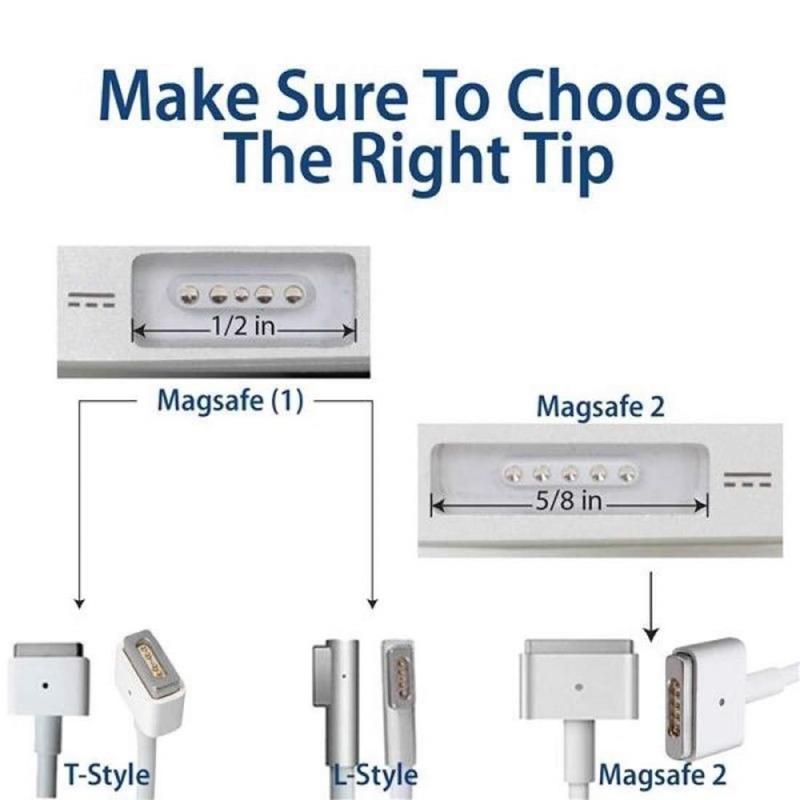 Make Sure To Choose The Right Tip

1/2 in

Magsafe (1)

Magsafe 2

5/8 in

T-Style

L-Style

Magsafe 2