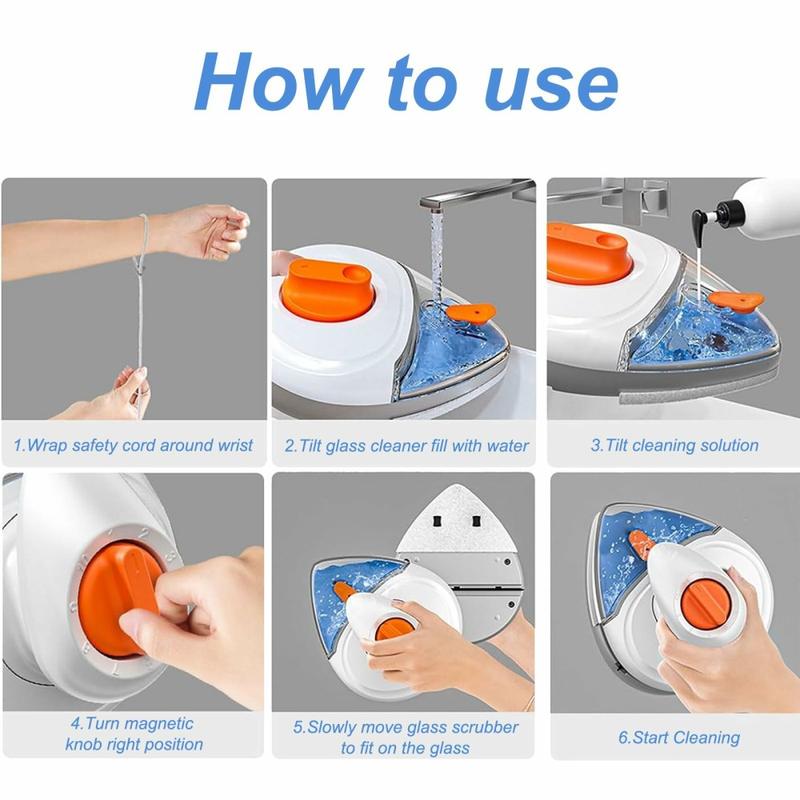 How to use

1.Wrap safety cord around wrist

2.Tilt glass cleaner fill with water

3.Tilt cleaning solution

4.Turn magnetic knob right position

5.Slowly move glass scrubber to fit on the glass

6.Start Cleaning