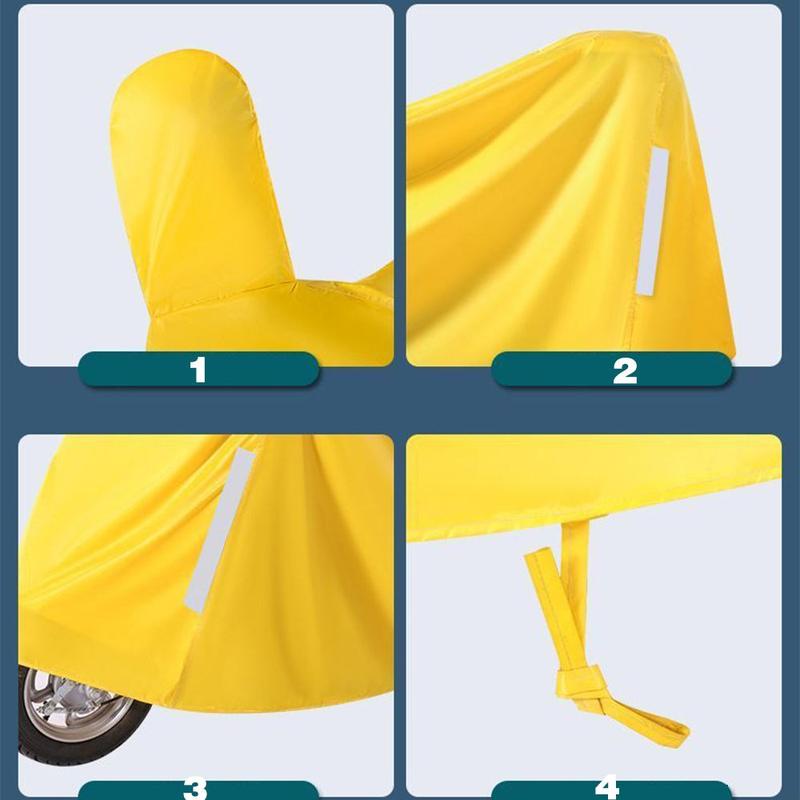 1
2
3
4